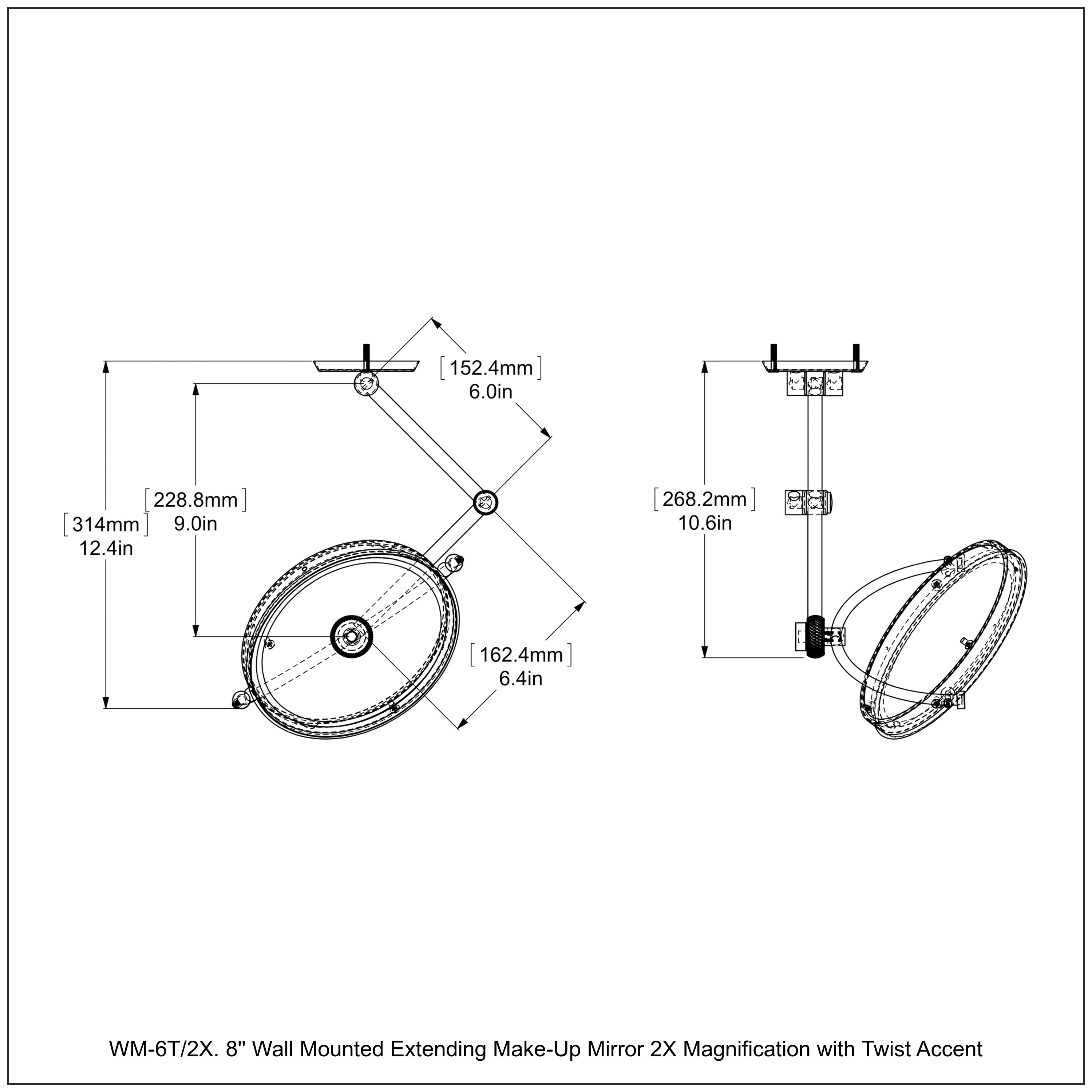 [152.4mm]
6.0in

[228.8mm]
9.0in

[314mm]
12.4in

[162.4mm]
6.4in

[268.2mm]
10.6in

WM-6T/2X. 8" Wall Mounted Extending Make-Up Mirror 2X Magnification with Twist Accent